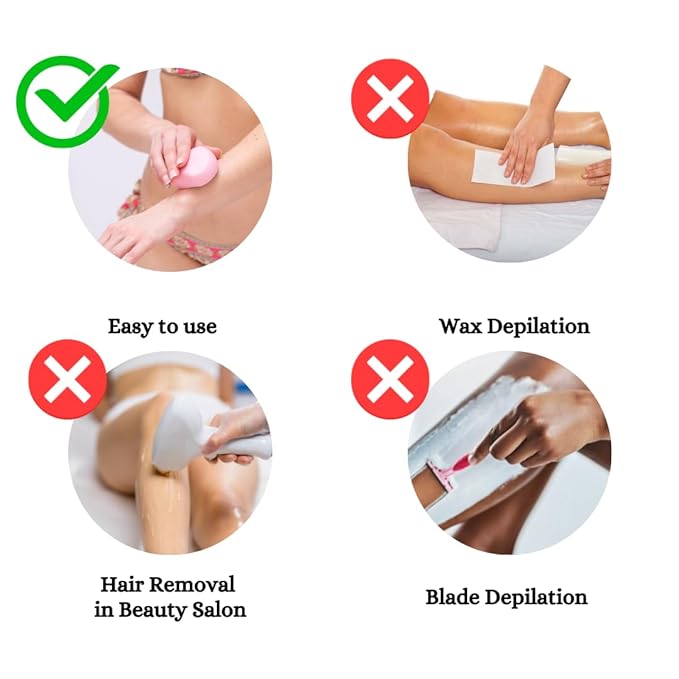 Easy to use

Wax Depilation

Hair Removal
in Beauty Salon

Blade Depilation