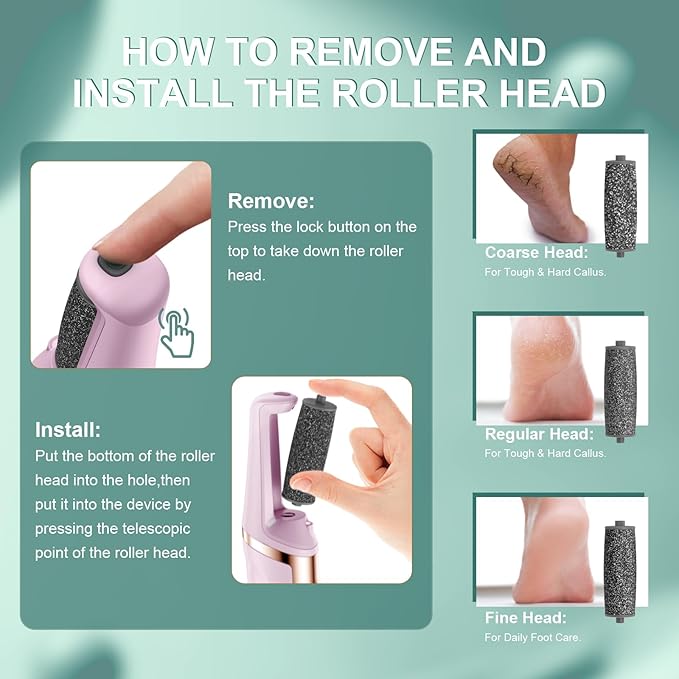 HOW TO REMOVE AND INSTALL THE ROLLER HEAD

Remove:
Press the lock button on the top to take down the roller head.

Install:
Put the bottom of the roller head into the hole,then put it into the device by pressing the telescopic point of the roller head.

Coarse Head:
For Tough & Hard Callus.

Regular Head:
For Tough & Hard Callus.

Fine Head:
For Daily Foot Care.